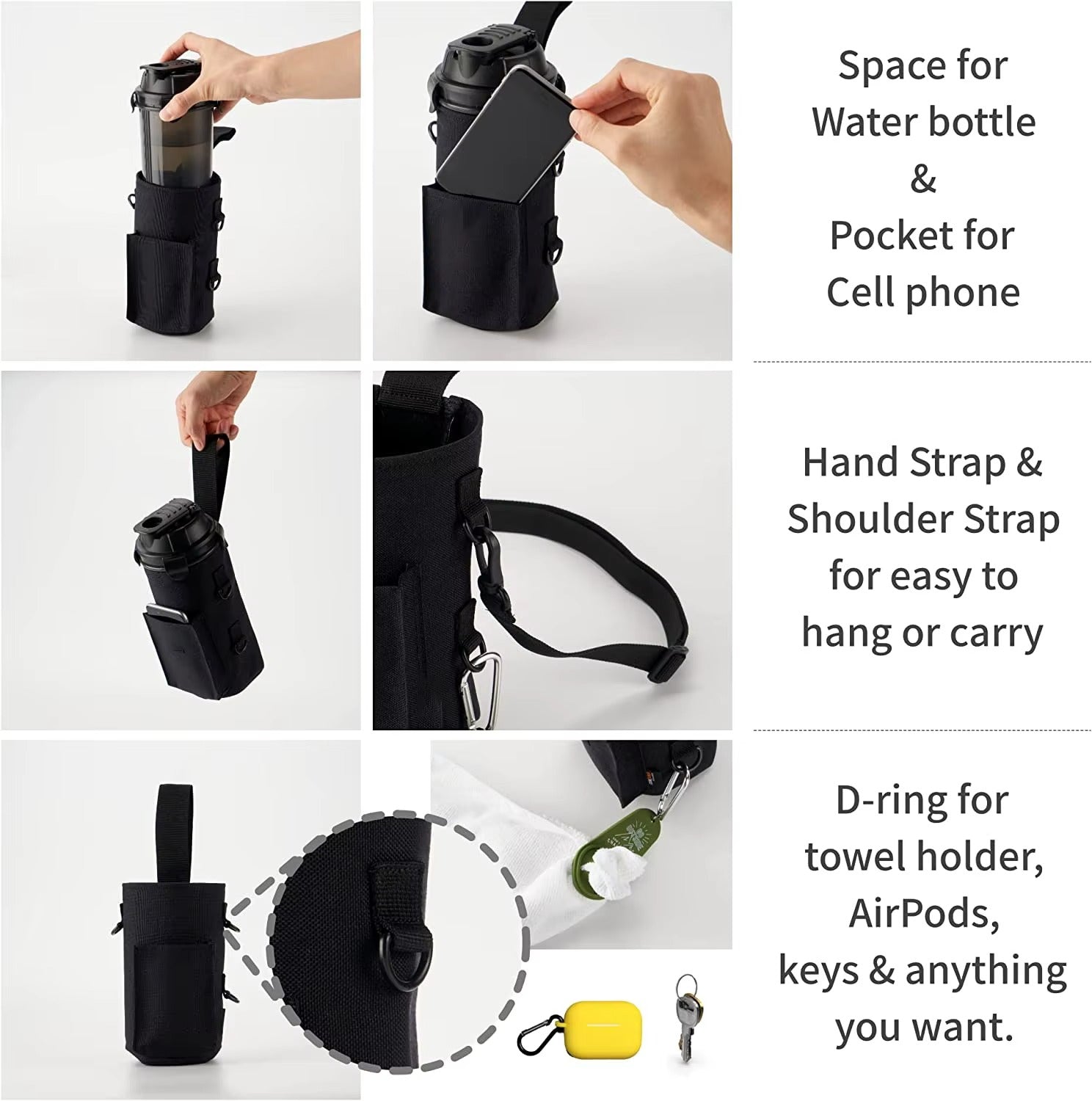 Space for
Water bottle
&
Pocket for
Cell phone

Hand Strap &
Shoulder Strap
for easy to
hang or carry

D-ring for
towel holder,
AirPods,
keys & anything
you want.